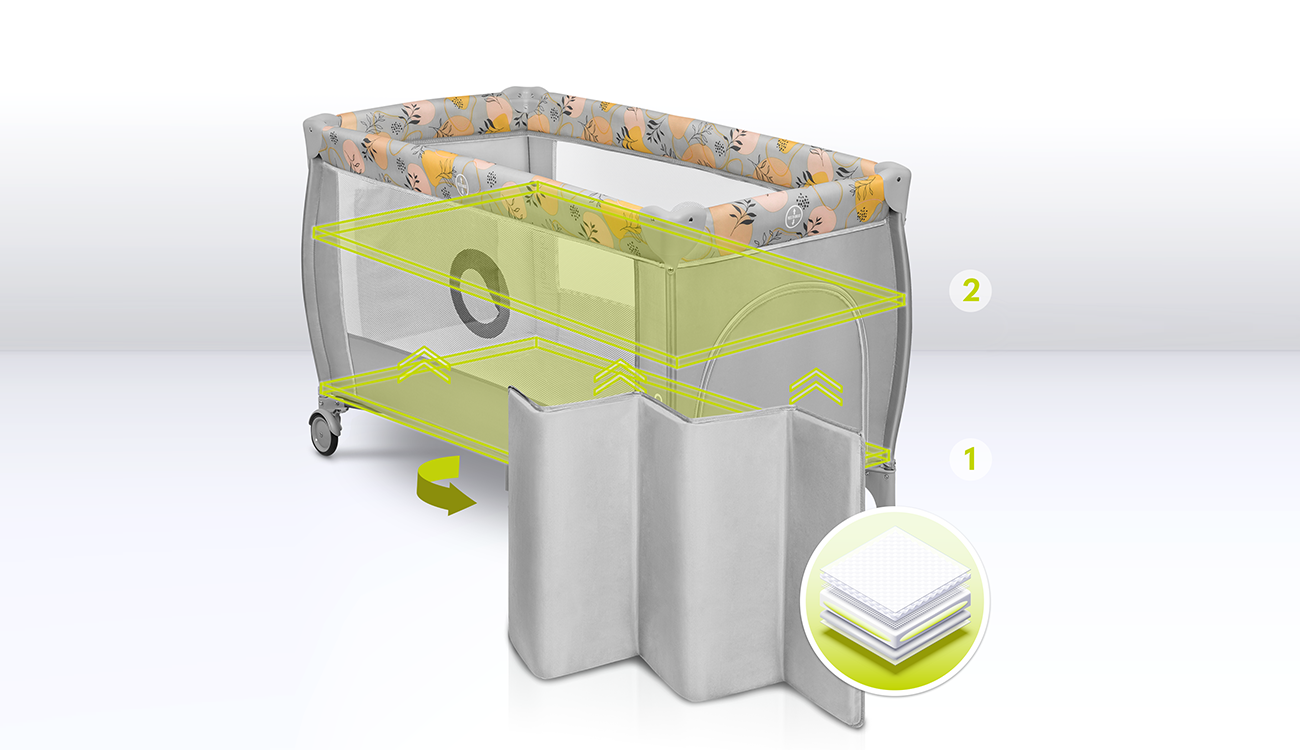 2

1